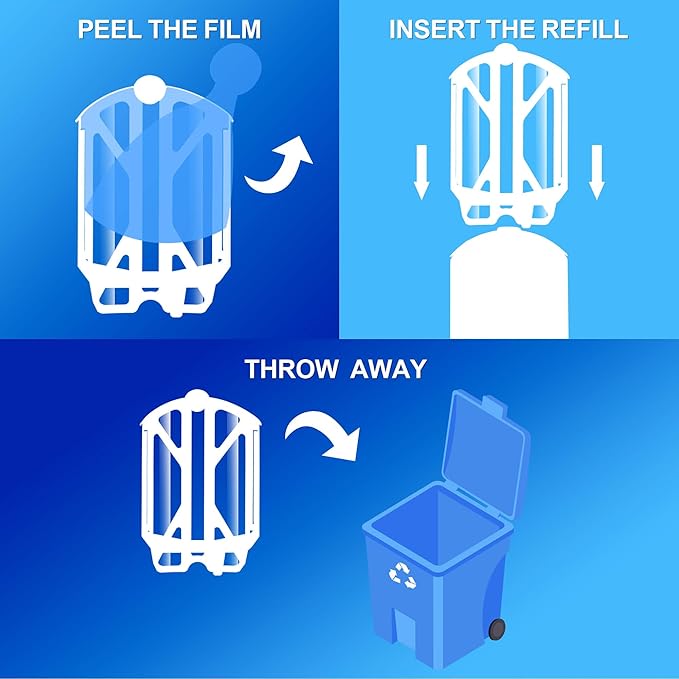 PEEL THE FILM

INSERT THE REFILL

THROW AWAY