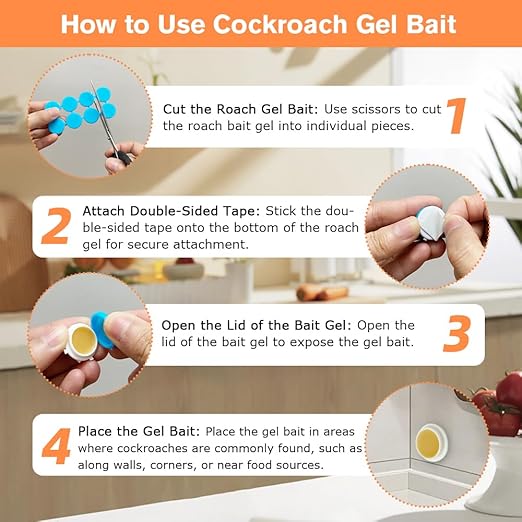 How to Use Cockroach Gel Bait

Cut the Roach Gel Bait: Use scissors to cut the roach bait gel into individual pieces. 1

2 Attach Double-Sided Tape: Stick the double-sided tape onto the bottom of the roach gel for secure attachment.

Open the Lid of the Bait Gel: Open the lid of the bait gel to expose the gel bait. 3

4 Place the Gel Bait: Place the gel bait in areas where cockroaches are commonly found, such as along walls, corners, or near food sources.