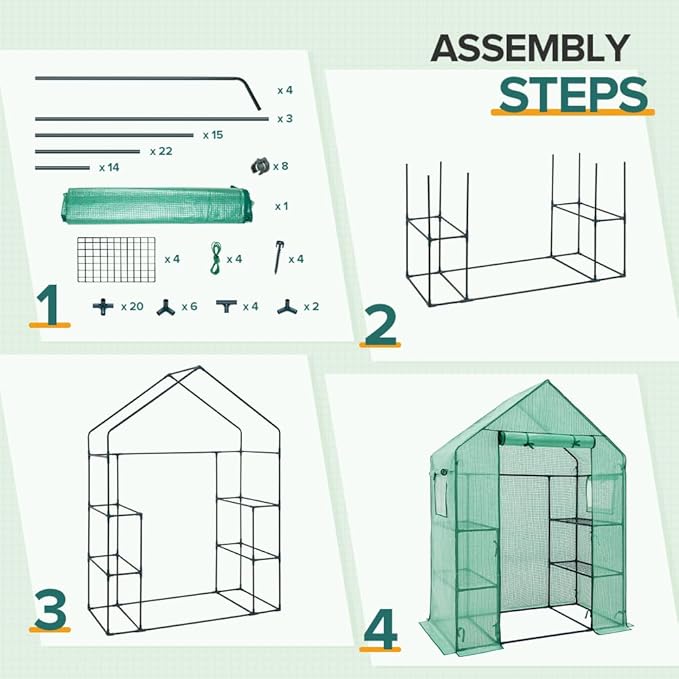 ASSEMBLY
STEPS

x 4
x 3
x 15
x 22
x 14
x 8
x 1
x 4
x 4
x 4
1
x 20
x 6
x 4
x 2

2

3

4