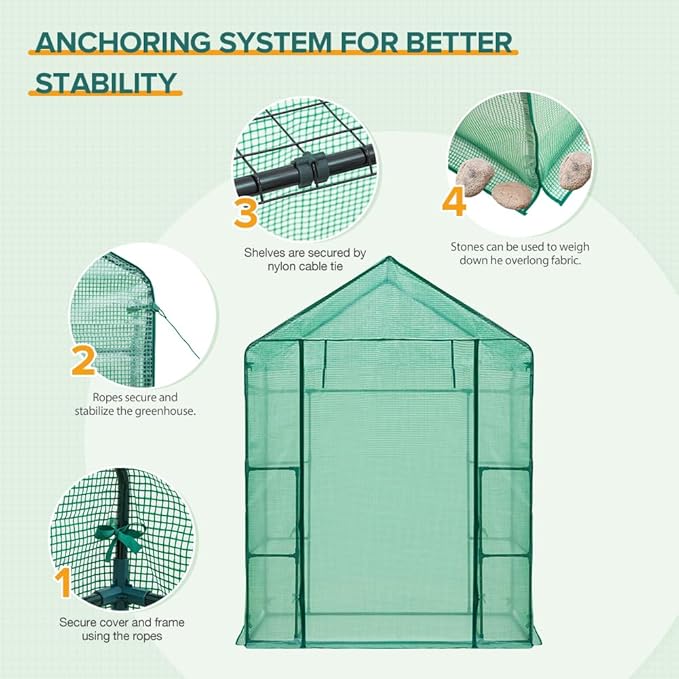 ANCHORING SYSTEM FOR BETTER STABILITY

3
Shelves are secured by nylon cable tie

4
Stones can be used to weigh down he overlong fabric.

2
Ropes secure and stabilize the greenhouse.

1
Secure cover and frame using the ropes