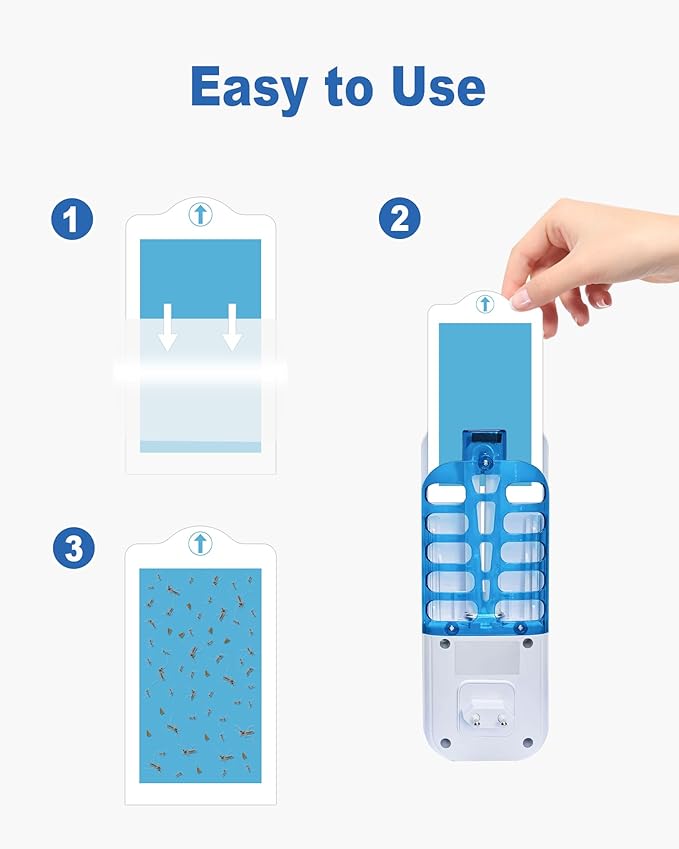 Easy to Use

1

2

3