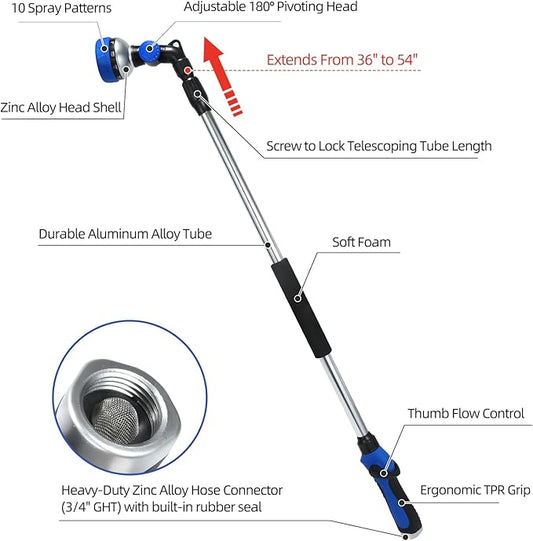 10 Spray Patterns

Adjustable 180° Pivoting Head

Extends From 36" to 54"

Zinc Alloy Head Shell

Screw to Lock Telescoping Tube Length

Durable Aluminum Alloy Tube

Soft Foam

Thumb Flow Control

Ergonomic TPR Grip

Heavy-Duty Zinc Alloy Hose Connector (3/4" GHT) with built-in rubber seal