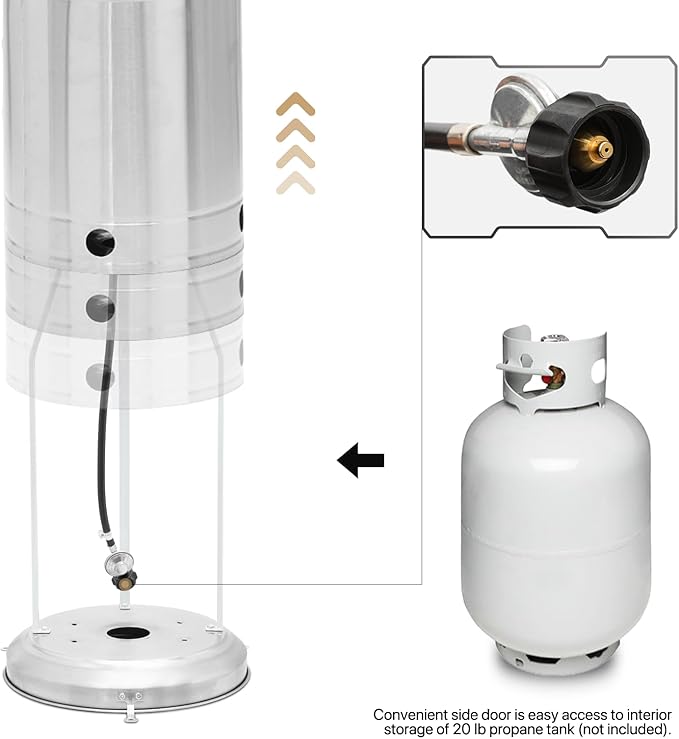 Convenient side door is easy access to interior storage of 20 lb propane tank (not included).