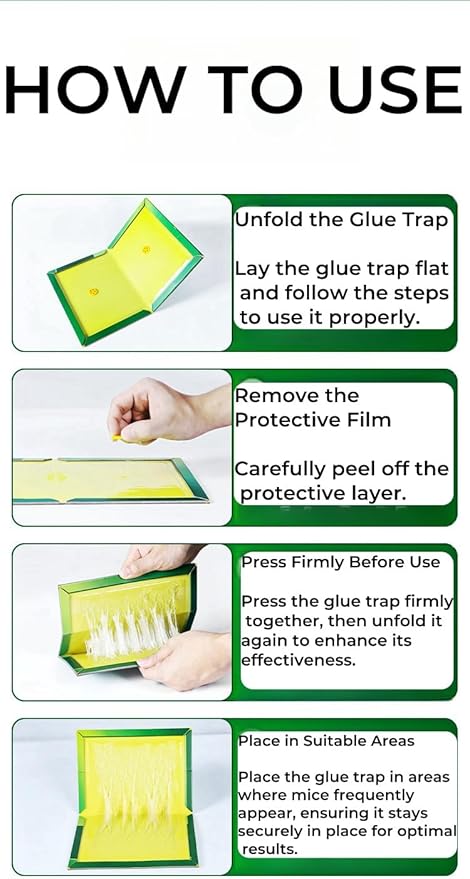 HOW TO USE

Unfold the Glue Trap

Lay the glue trap flat and follow the steps to use it properly.

Remove the Protective Film

Carefully peel off the protective layer.

Press Firmly Before Use

Press the glue trap firmly together, then unfold it again to enhance its effectiveness.

Place in Suitable Areas

Place the glue trap in areas where mice frequently appear, ensuring it stays securely in place for optimal results.