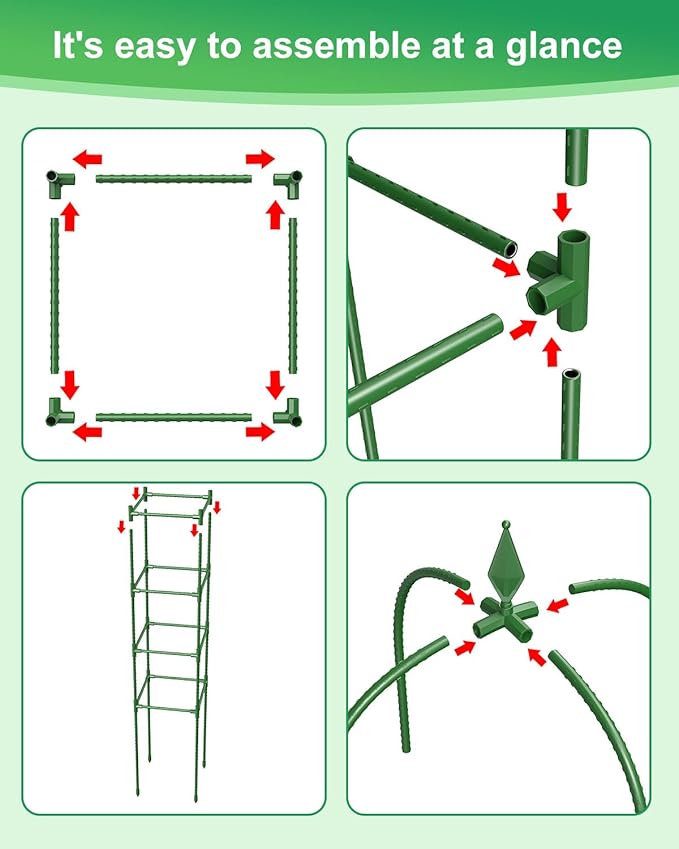 It's easy to assemble at a glance