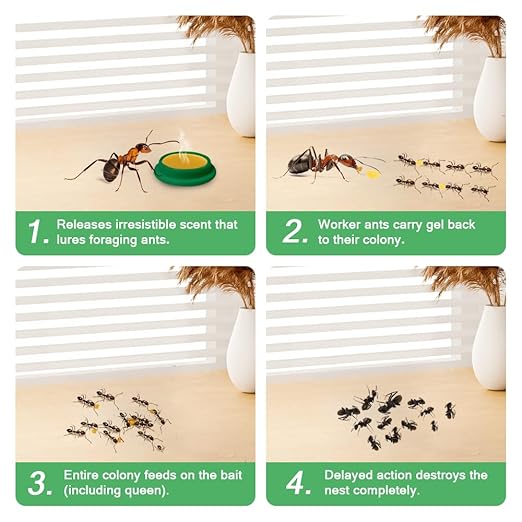 1. Releases irresistible scent that lures foraging ants.

2. Worker ants carry gel back to their colony.

3. Entire colony feeds on the bait (including queen).

4. Delayed action destroys the nest completely.