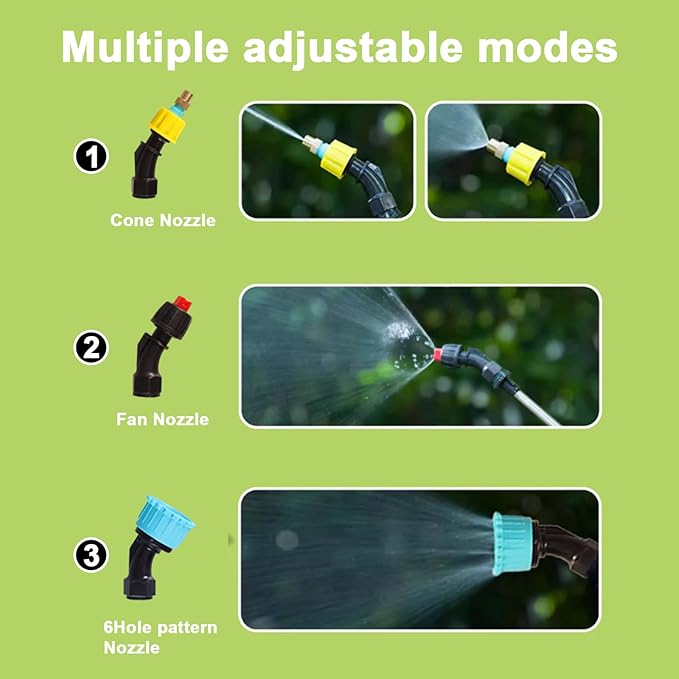 Multiple adjustable modes

1

Cone Nozzle

2

Fan Nozzle

3

6Hole pattern Nozzle