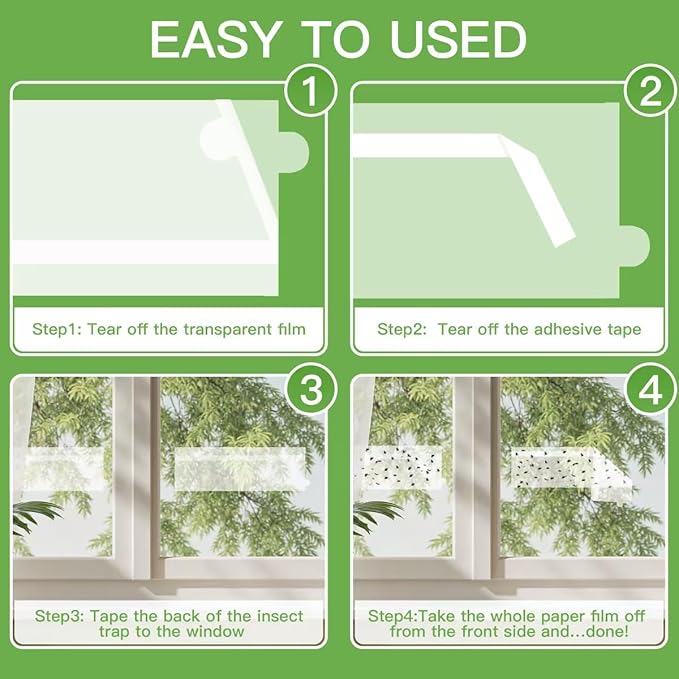 EASY TO USED

1

Step1: Tear off the transparent film

2

Step2: Tear off the adhesive tape

3

Step3: Tape the back of the insect trap to the window

4

Step4:Take the whole paper film off from the front side and...done!