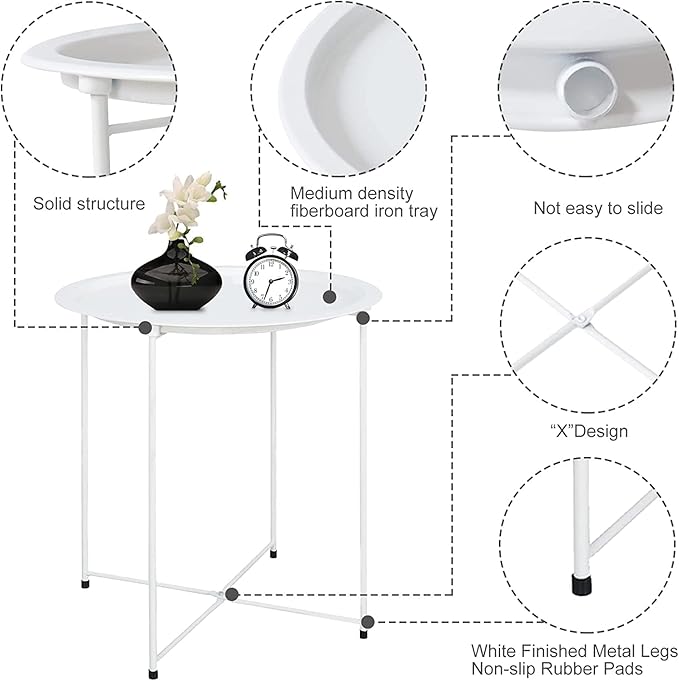 Solid structure

Medium density fiberboard iron tray

Not easy to slide

“X”Design

White Finished Metal Legs
Non-slip Rubber Pads