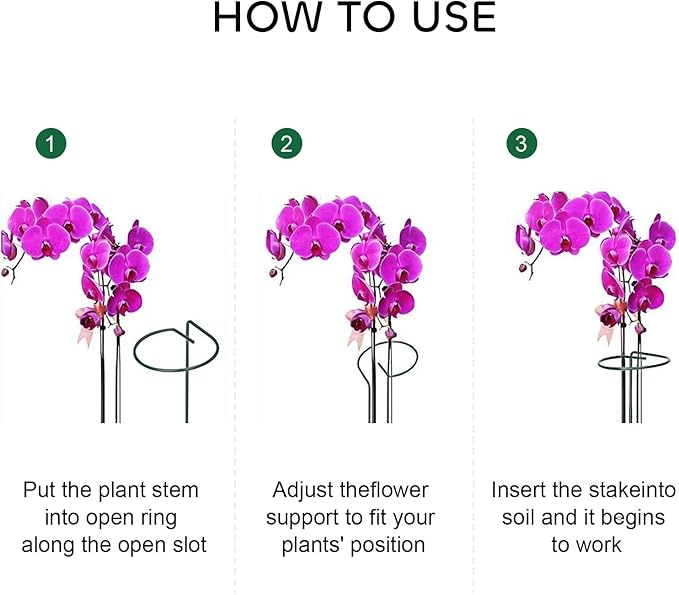 HOW TO USE

1

Put the plant stem into open ring along the open slot

2

Adjust theflower support to fit your plants' position

3

Insert the stakeinto soil and it begins to work