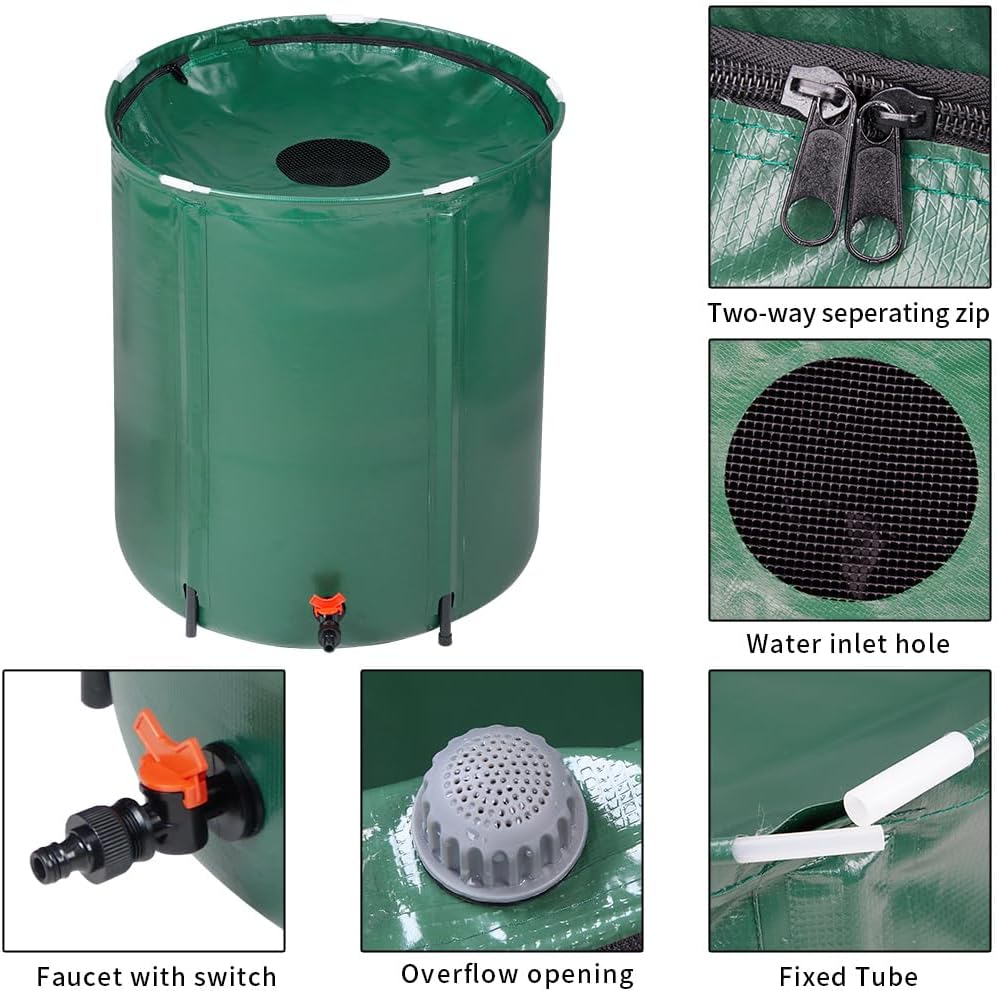 Two-way seperating zip

Water inlet hole

Faucet with switch

Overflow opening

Fixed Tube