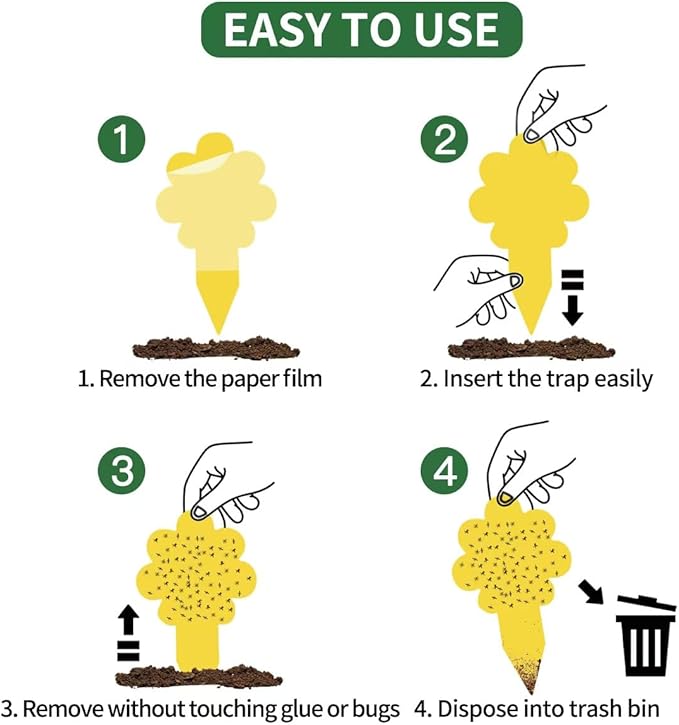 EASY TO USE

1

1. Remove the paper film

2

2. Insert the trap easily

3

3. Remove without touching glue or bugs

4

4. Dispose into trash bin