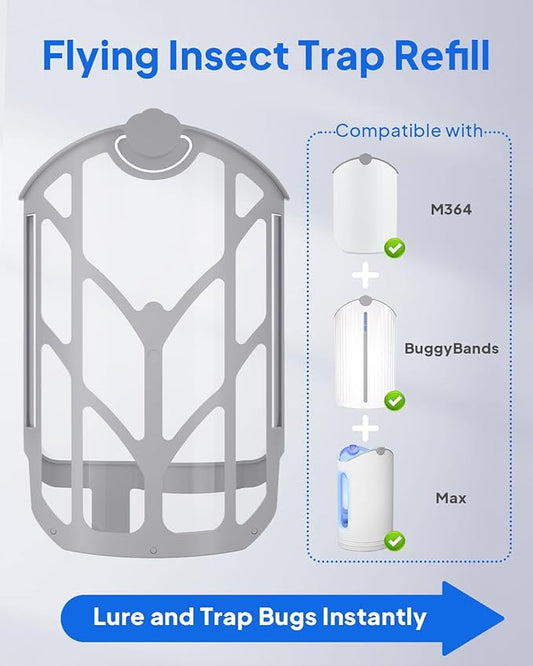 Flying Insect Trap Refill

Compatible with

M364

BuggyBands

Max

Lure and Trap Bugs Instantly