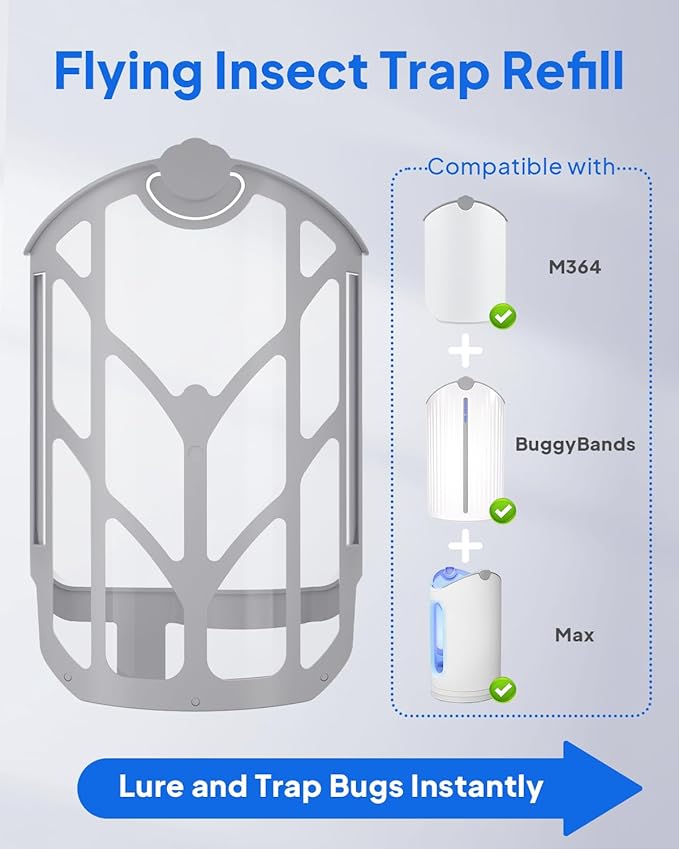 Flying Insect Trap Refill

Compatible with

M364

BuggyBands

Max

Lure and Trap Bugs Instantly