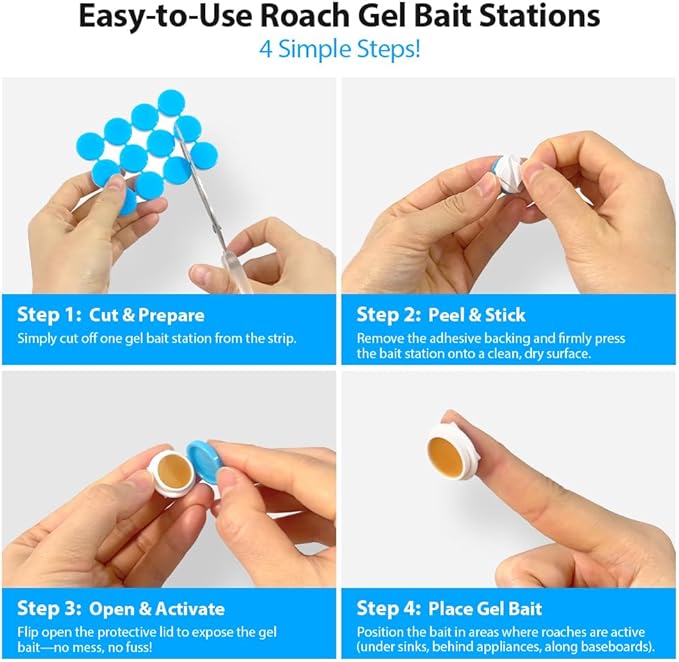 Easy-to-Use Roach Gel Bait Stations
4 Simple Steps!

Step 1: Cut & Prepare
Simply cut off one gel bait station from the strip.

Step 2: Peel & Stick
Remove the adhesive backing and firmly press the bait station onto a clean, dry surface.

Step 3: Open & Activate
Flip open the protective lid to expose the gel bait—no mess, no fuss!

Step 4: Place Gel Bait
Position the bait in areas where roaches are active (under sinks, behind appliances, along baseboards).