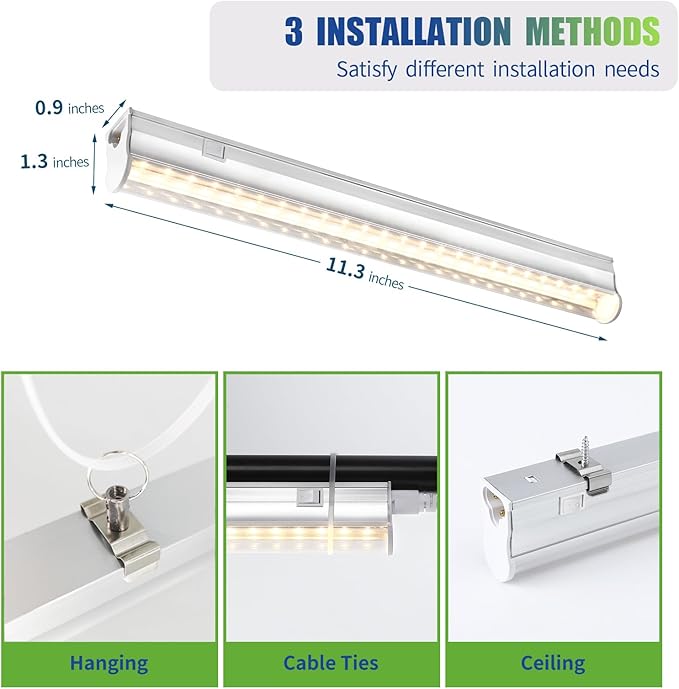 3 INSTALLATION METHODS
Satisfy different installation needs

0.9 inches
1.3 inches
11.3 inches

Hanging
Cable Ties
Ceiling