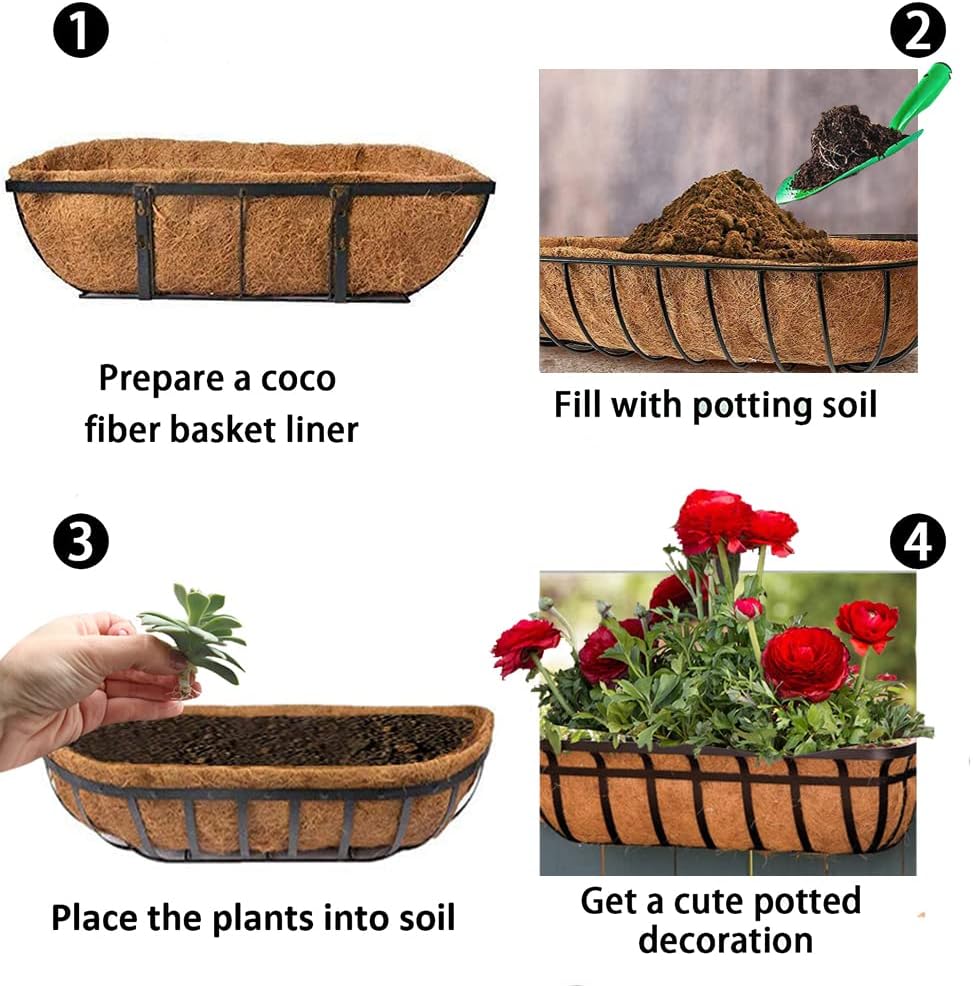 1

Prepare a coco fiber basket liner

2

Fill with potting soil

3

Place the plants into soil

4

Get a cute potted decoration