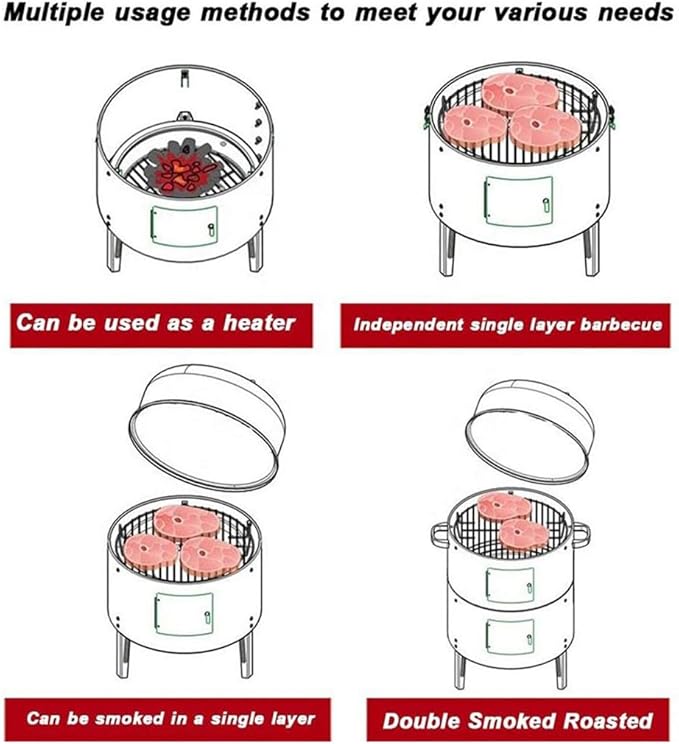 Multiple usage methods to meet your various needs

Can be used as a heater

Independent single layer barbecue

Can be smoked in a single layer

Double Smoked Roasted