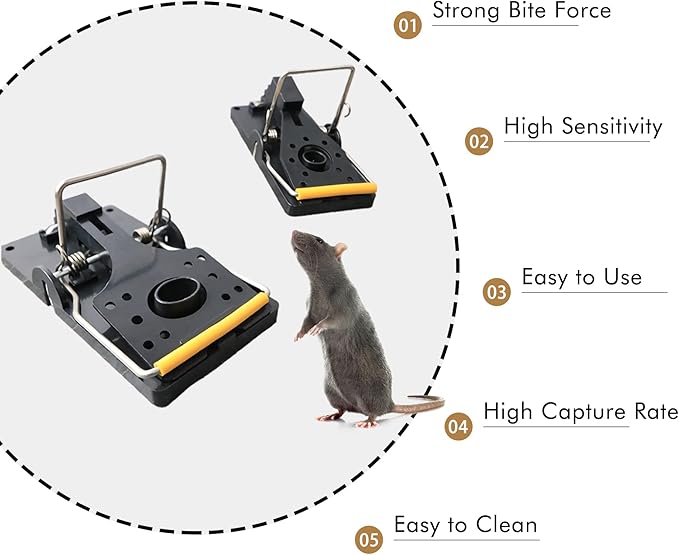 01 Strong Bite Force

02 High Sensitivity

03 Easy to Use

04 High Capture Rate

05 Easy to Clean