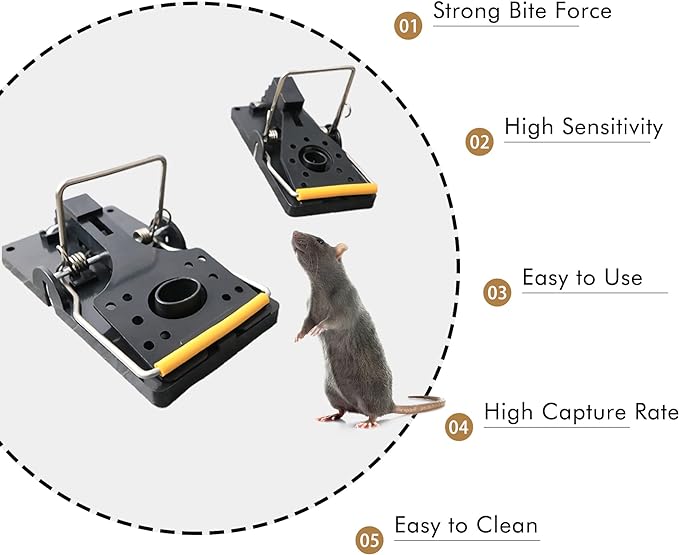 01 Strong Bite Force

02 High Sensitivity

03 Easy to Use

04 High Capture Rate

05 Easy to Clean