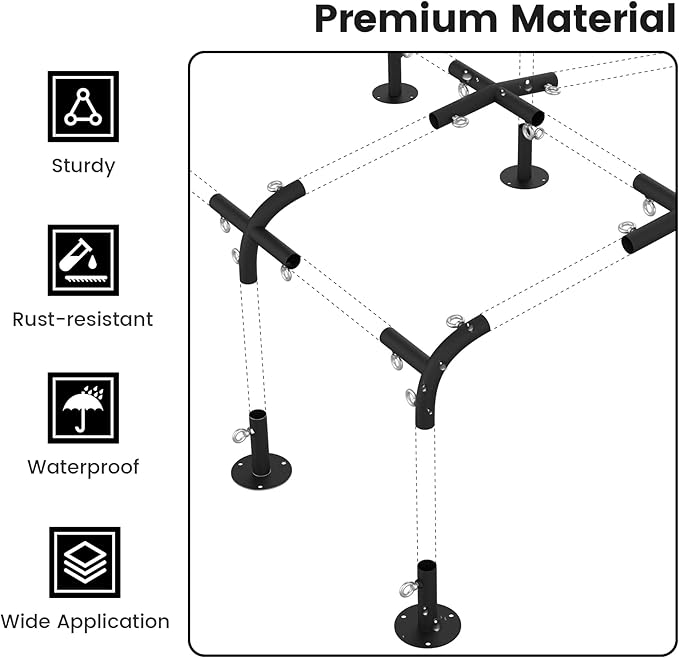 Premium Material

Sturdy

Rust-resistant

Waterproof

Wide Application