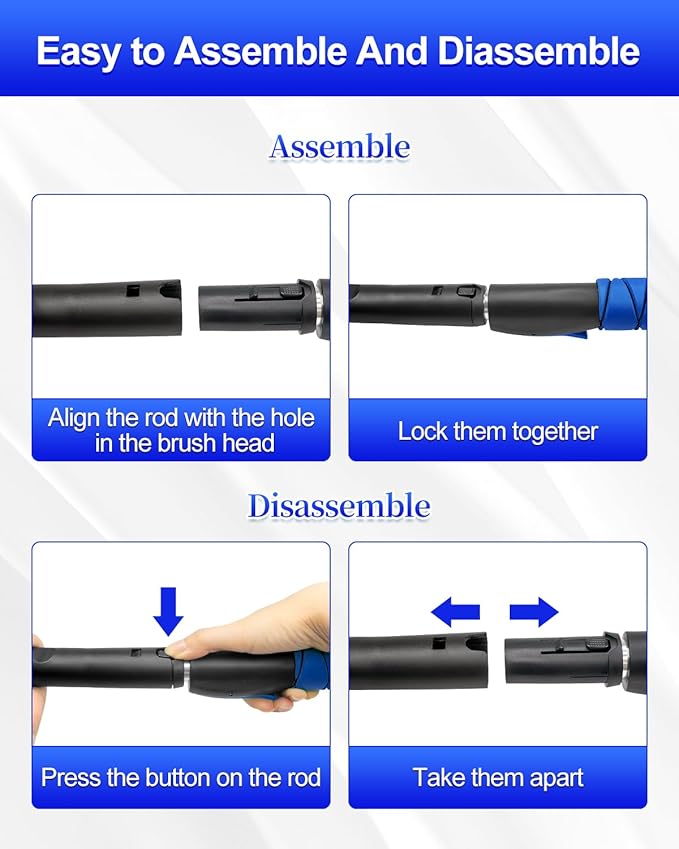 Easy to Assemble And Diassemble

Assemble

Align the rod with the hole in the brush head

Lock them together

Disassemble

Press the button on the rod

Take them apart