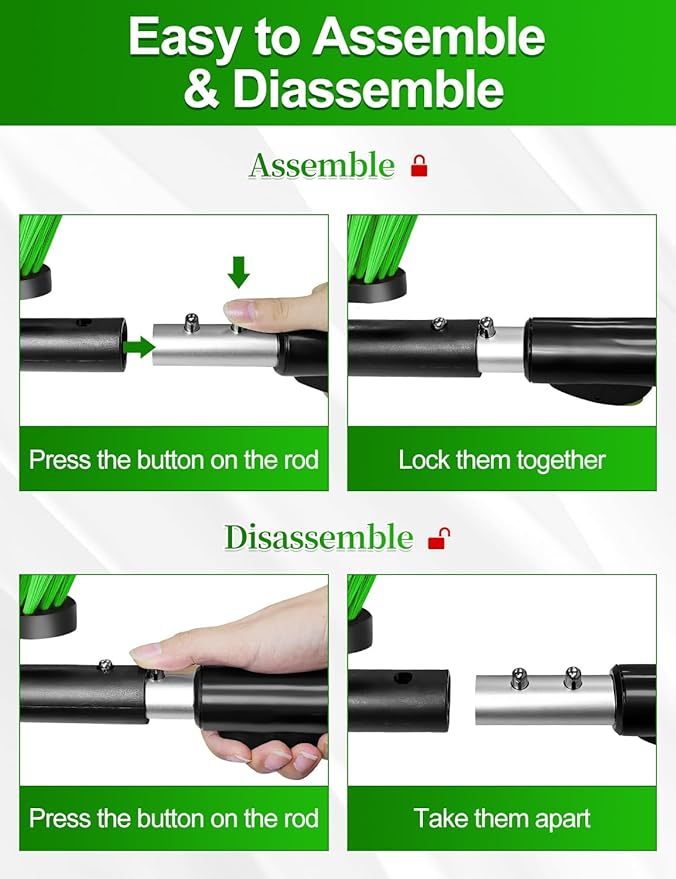 Easy to Assemble & Diassemble

Assemble

Press the button on the rod

Lock them together

Disassemble

Press the button on the rod

Take them apart