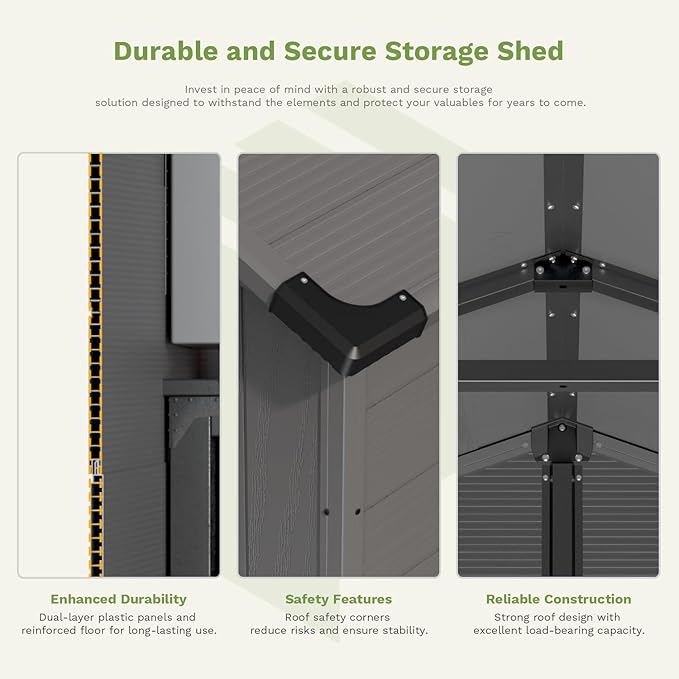 Durable and Secure Storage Shed

Invest in peace of mind with a robust and secure storage solution designed to withstand the elements and protect your valuables for years to come.

Enhanced Durability
Dual-layer plastic panels and reinforced floor for long-lasting use.

Safety Features
Roof safety corners reduce risks and ensure stability.

Reliable Construction
Strong roof design with excellent load-bearing capacity.