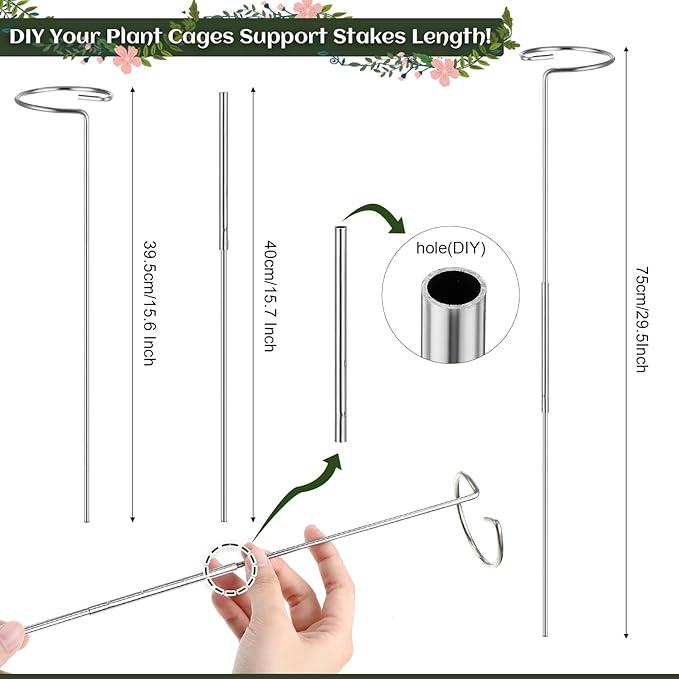 DIY Your Plant Cages Support Stakes Length!

39.5cm/15.6 Inch

40cm/15.7 Inch

hole(DIY)

75cm/29.5Inch