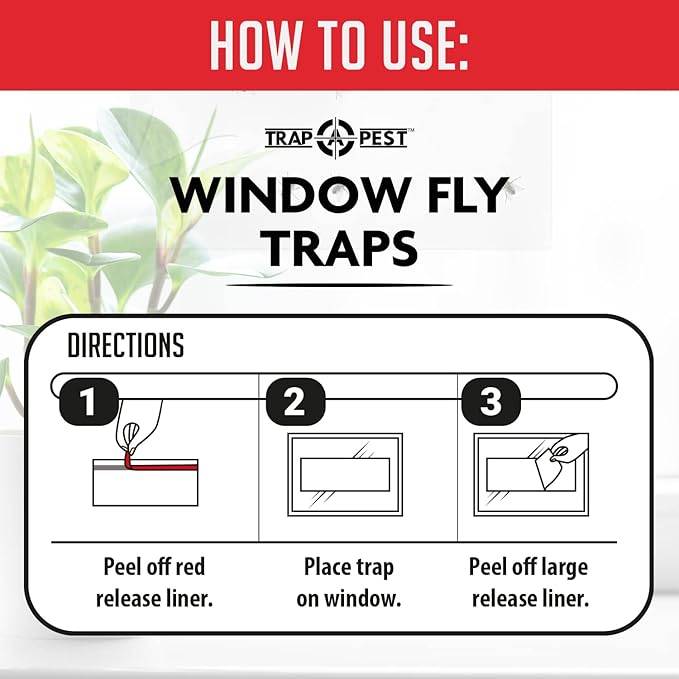 HOW TO USE:

TRAP A PEST™

WINDOW FLY TRAPS

DIRECTIONS

1

2

3

Peel off red release liner.

Place trap on window.

Peel off large release liner.