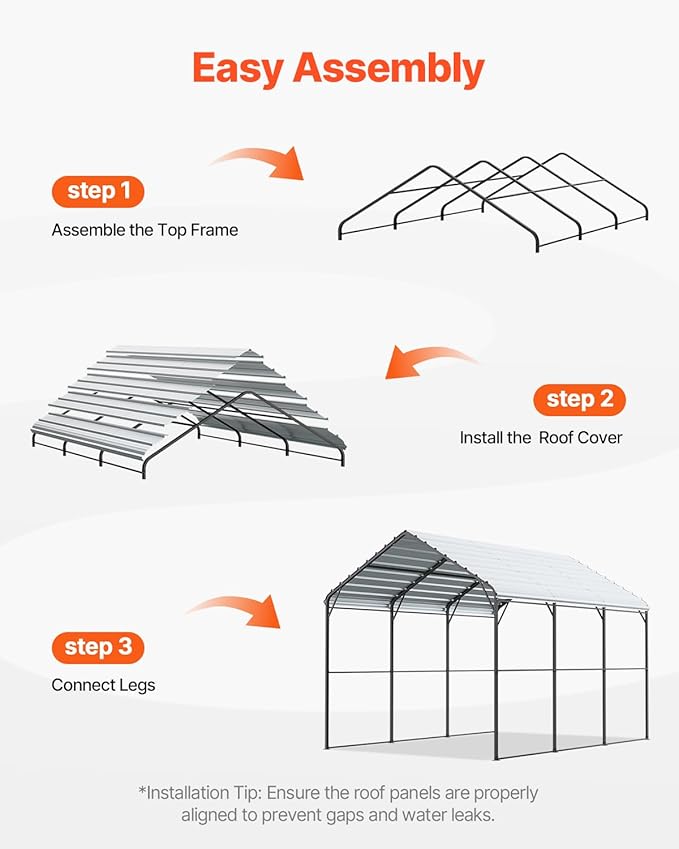 Easy Assembly

step 1
Assemble the Top Frame

step 2
Install the  Roof Cover

step 3
Connect Legs

*Installation Tip: Ensure the roof panels are properly aligned to prevent gaps and water leaks.