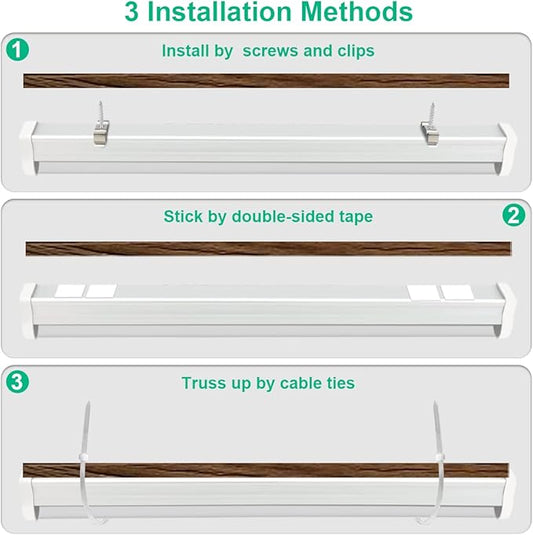 3 Installation Methods

1
Install by screws and clips

Stick by double-sided tape
2

3
Truss up by cable ties