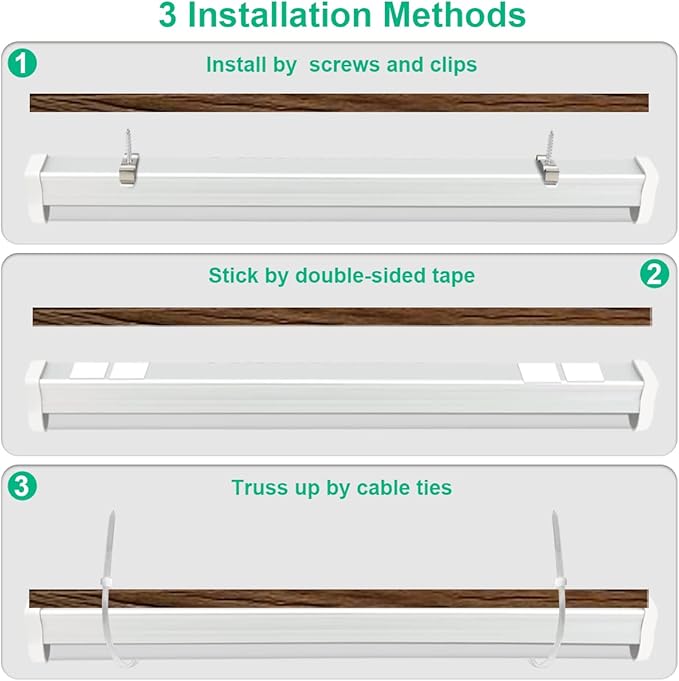 3 Installation Methods

1 Install by screws and clips

Stick by double-sided tape 2

3 Truss up by cable ties