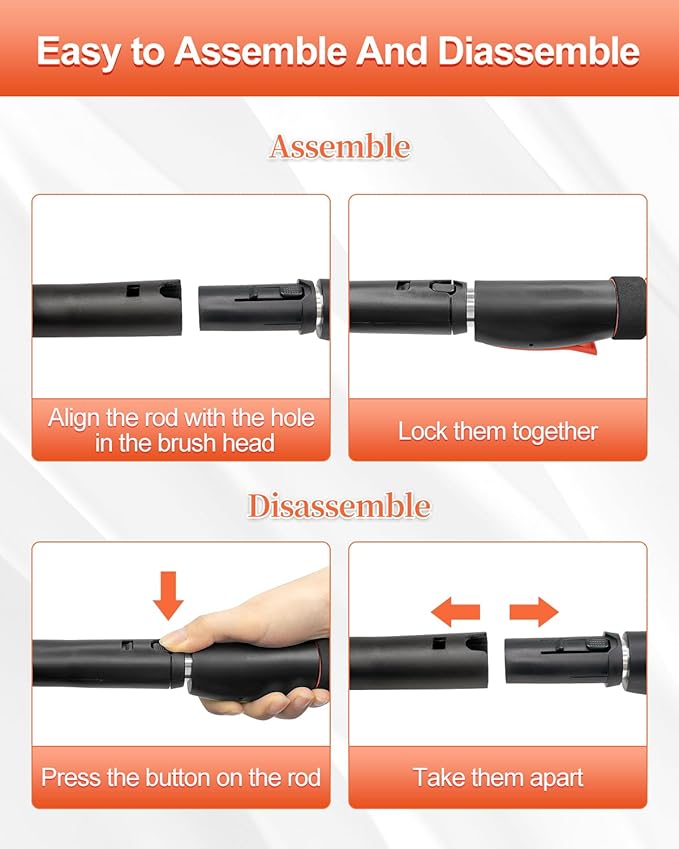 Easy to Assemble And Diassemble

Assemble

Align the rod with the hole in the brush head

Lock them together

Disassemble

Press the button on the rod

Take them apart