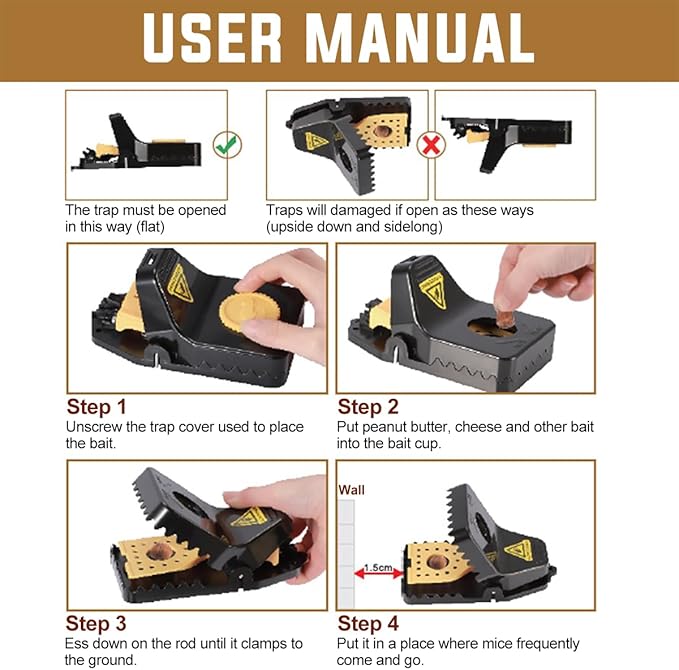 USER MANUAL

The trap must be opened in this way (flat)

Traps will damaged if open as these ways (upside down and sidelong)

Step 1
Unscrew the trap cover used to place the bait.

Step 2
Put peanut butter, cheese and other bait into the bait cup.

Step 3
Ess down on the rod until it clamps to the ground.

Wall
1.5cm

Step 4
Put it in a place where mice frequently come and go.