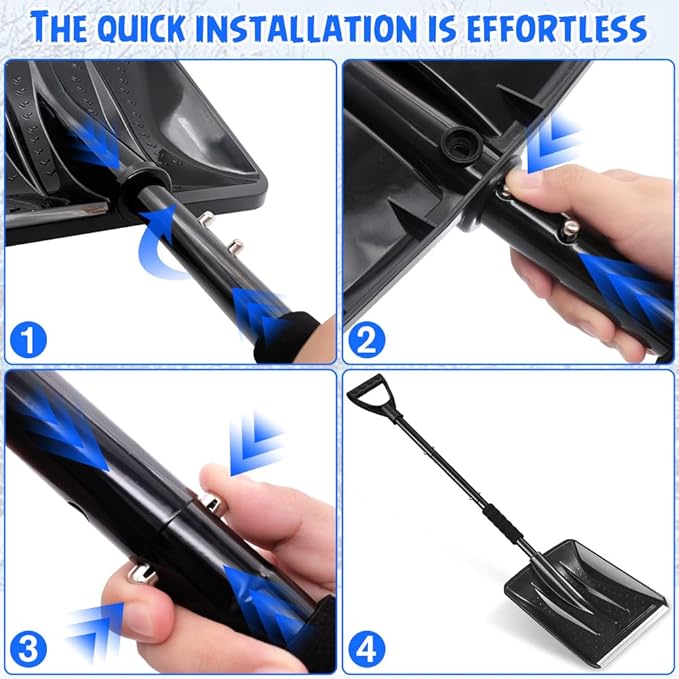 THE QUICK INSTALLATION IS EFFORTLESS

1

2

3

4