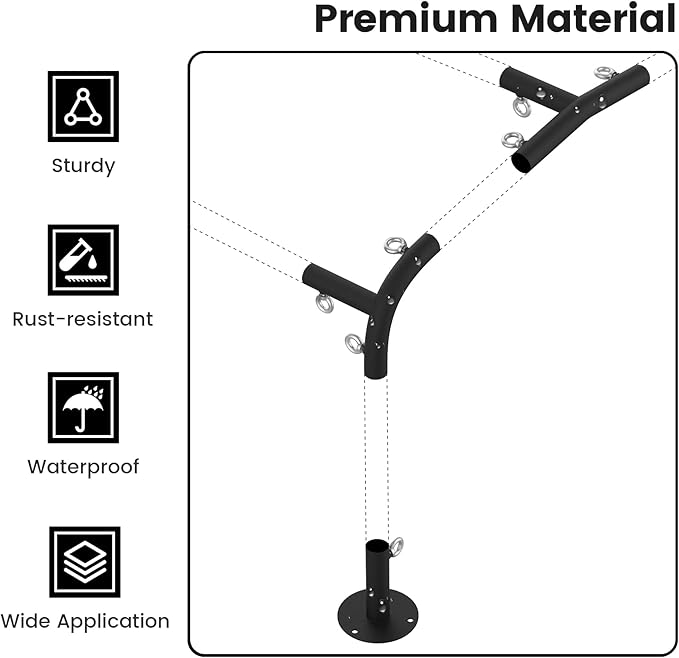 Premium Material

Sturdy

Rust-resistant

Waterproof

Wide Application