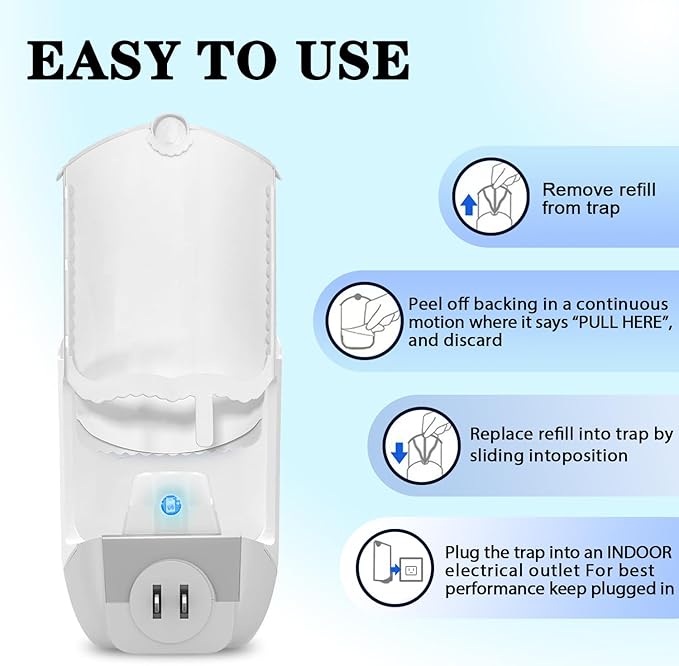 EASY TO USE

Remove refill from trap

Peel off backing in a continuous motion where it says "PULL HERE", and discard

Replace refill into trap by sliding intoposition

Plug the trap into an INDOOR electrical outlet For best performance keep plugged in