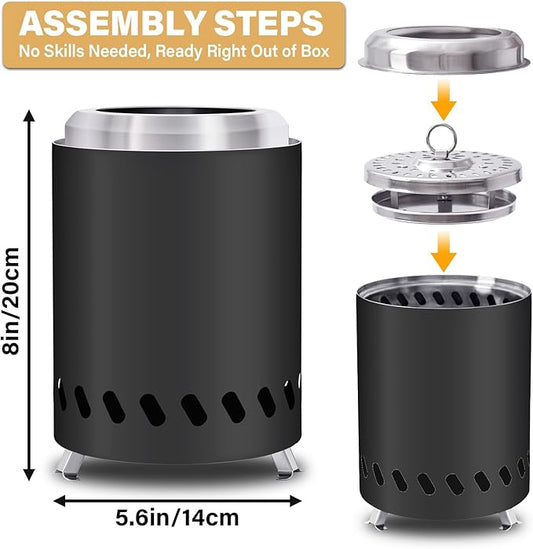 ASSEMBLY STEPS
No Skills Needed, Ready Right Out of Box

8in/20cm

5.6in/14cm