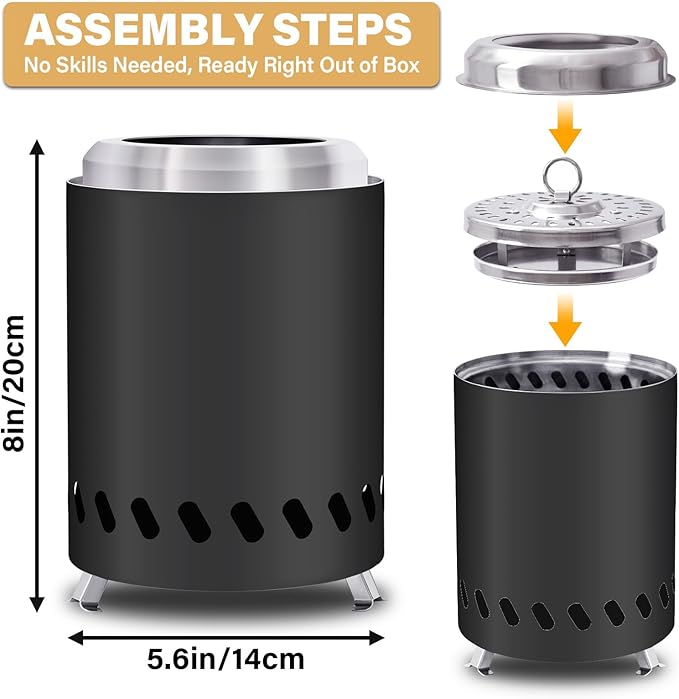 ASSEMBLY STEPS
No Skills Needed, Ready Right Out of Box

8in/20cm

5.6in/14cm