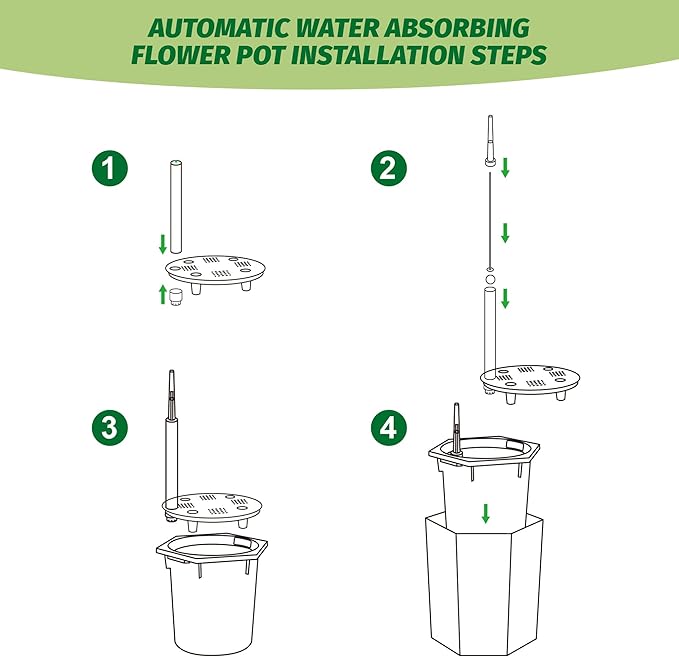 AUTOMATIC WATER ABSORBING FLOWER POT INSTALLATION STEPS

1

2

3

4