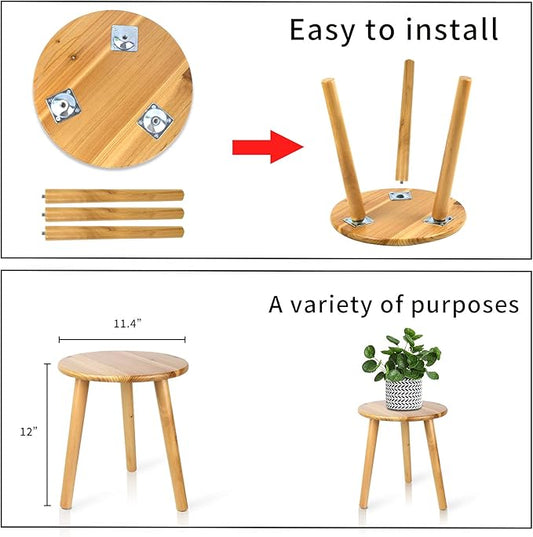 Easy to install

A variety of purposes

11.4"

12"