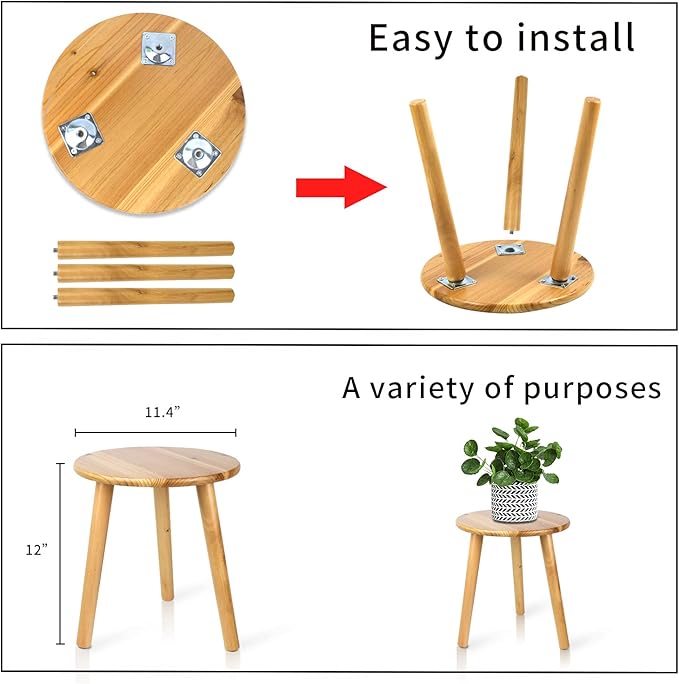 Easy to install

A variety of purposes

11.4”

12”