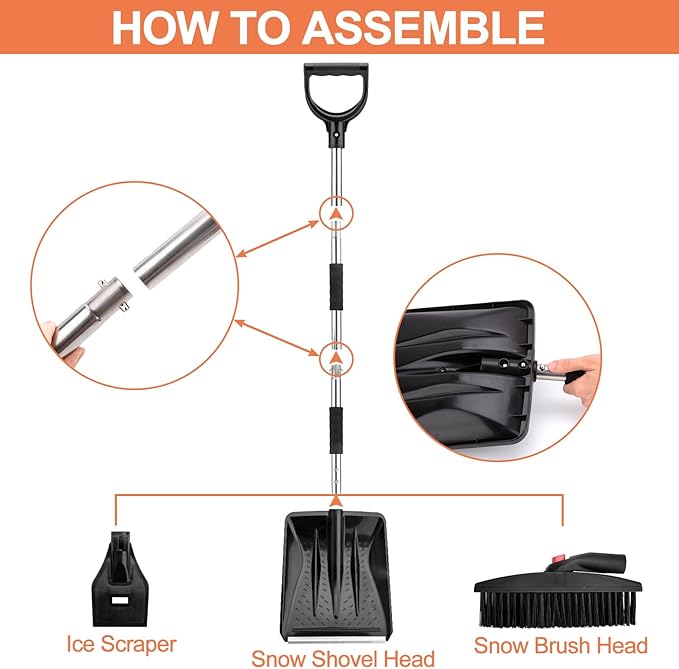 HOW TO ASSEMBLE

Ice Scraper

Snow Shovel Head

Snow Brush Head