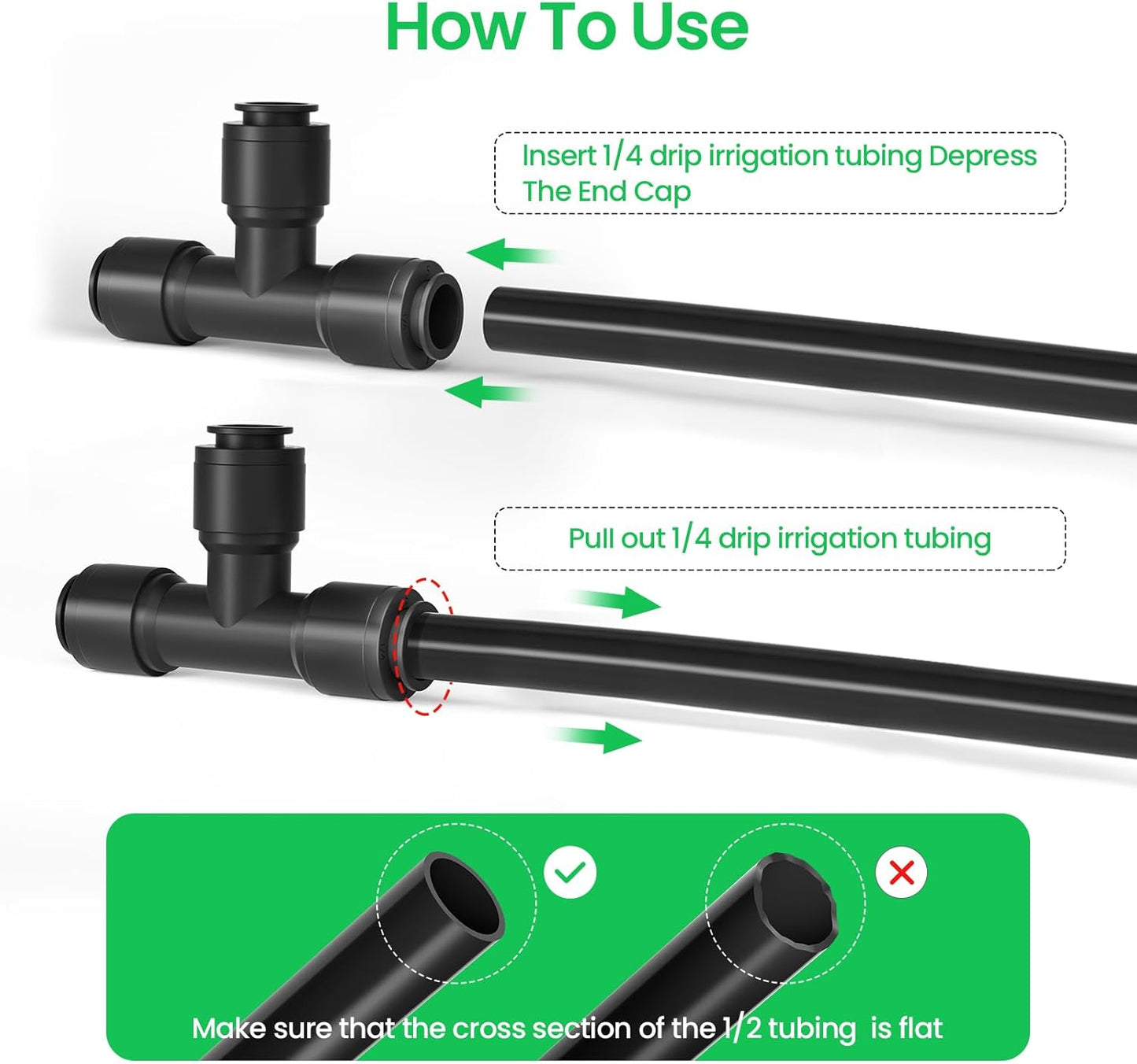 How To Use

Insert 1/4 drip irrigation tubing Depress The End Cap

Pull out 1/4 drip irrigation tubing

Make sure that the cross section of the 1/2 tubing is flat