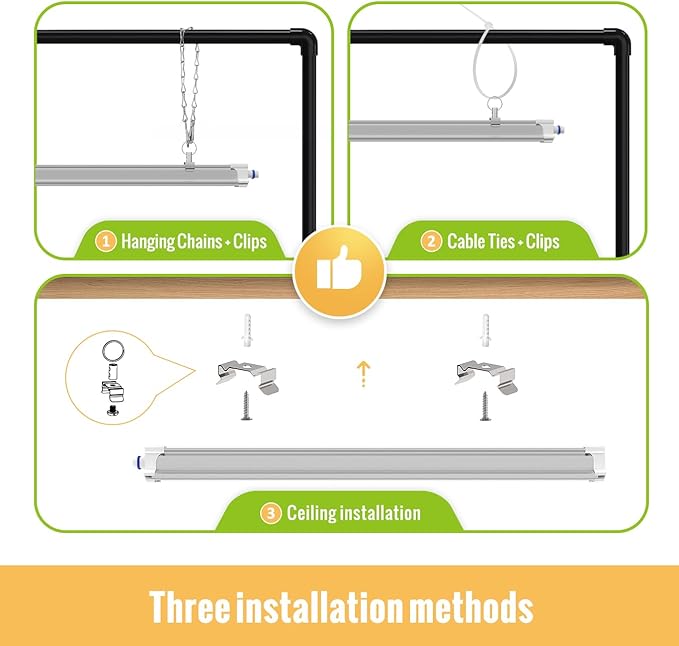 1 Hanging Chains + Clips

2 Cable Ties + Clips

3 Ceiling installation

Three installation methods