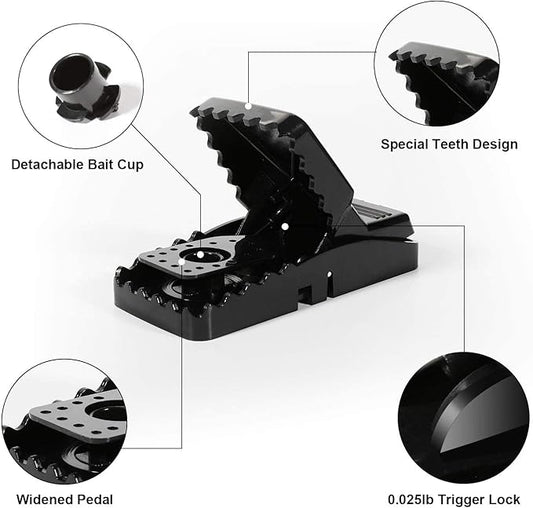 Detachable Bait Cup

Special Teeth Design

Widened Pedal

0.025lb Trigger Lock