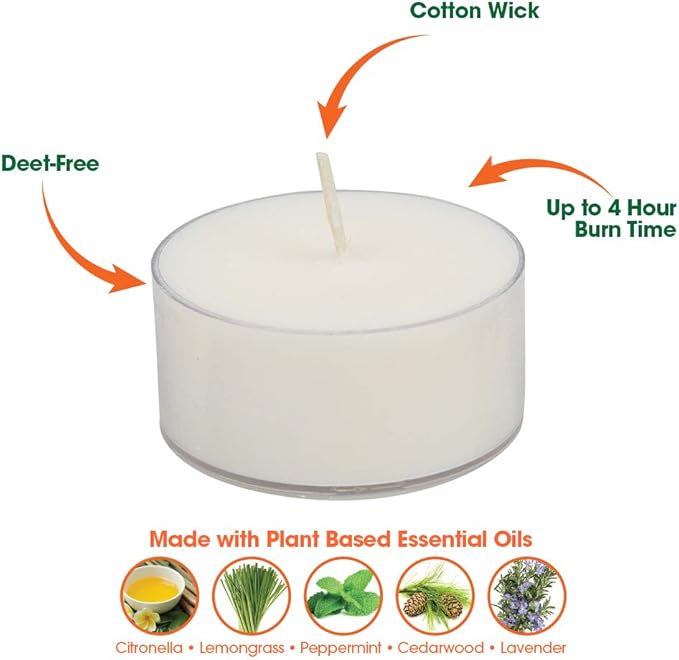 Cotton Wick

Deet-Free

Up to 4 Hour Burn Time

Made with Plant Based Essential Oils

Citronella • Lemongrass • Peppermint • Cedarwood • Lavender