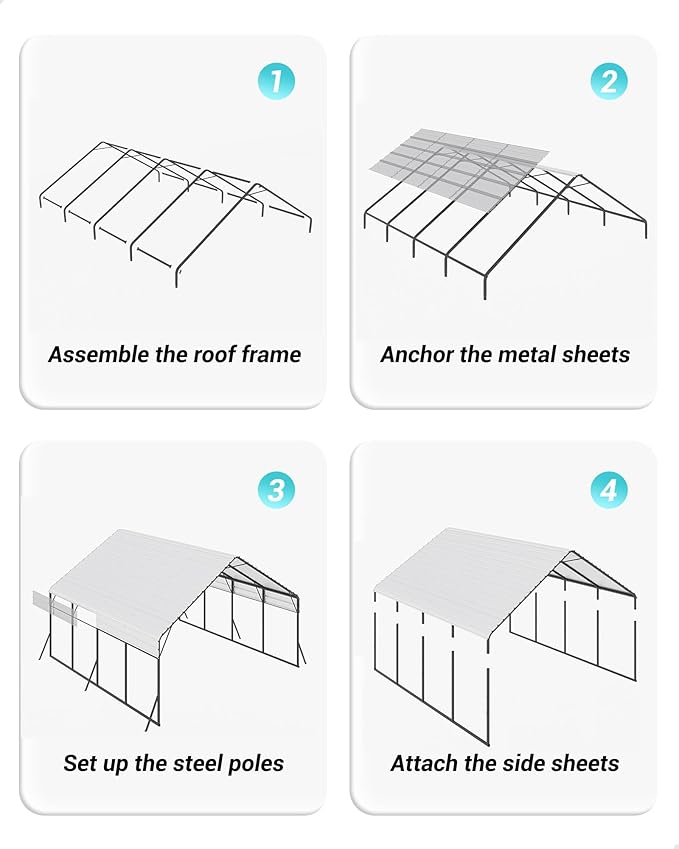 1

Assemble the roof frame

2

Anchor the metal sheets

3

Set up the steel poles

4

Attach the side sheets