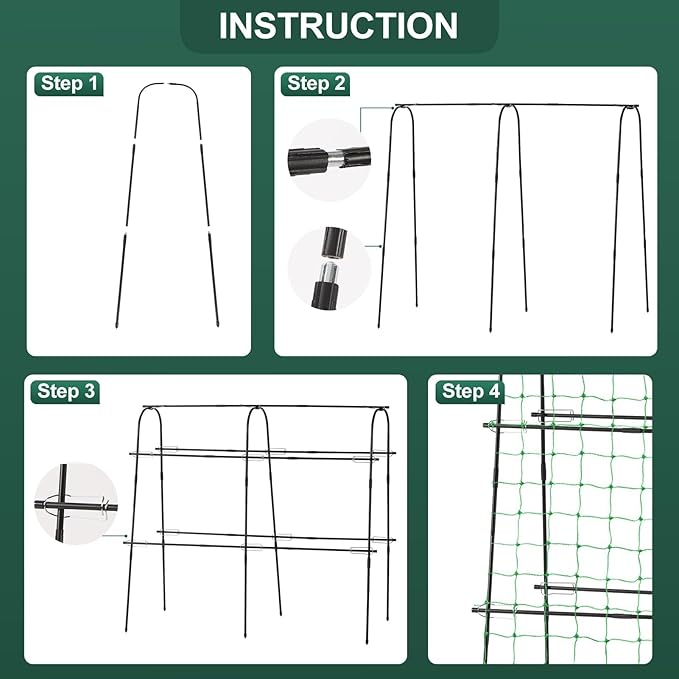 INSTRUCTION

Step 1

Step 2

Step 3

Step 4